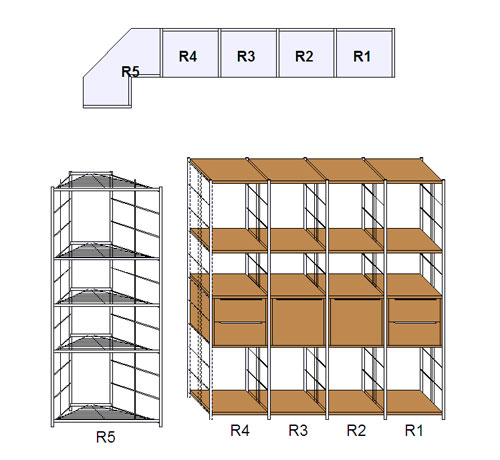 R5 R4 R3 R2 R1

R5

R4 R3 R2 R1